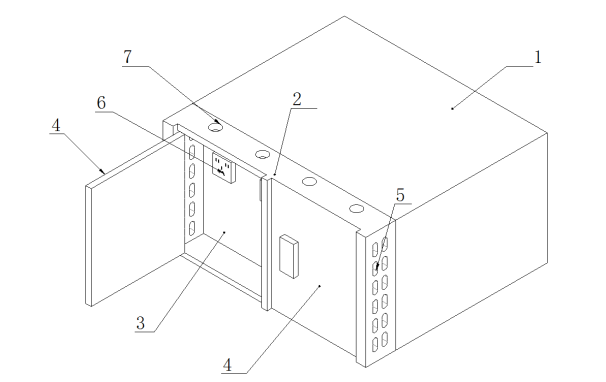 7
1
6
2
4
5
3
4